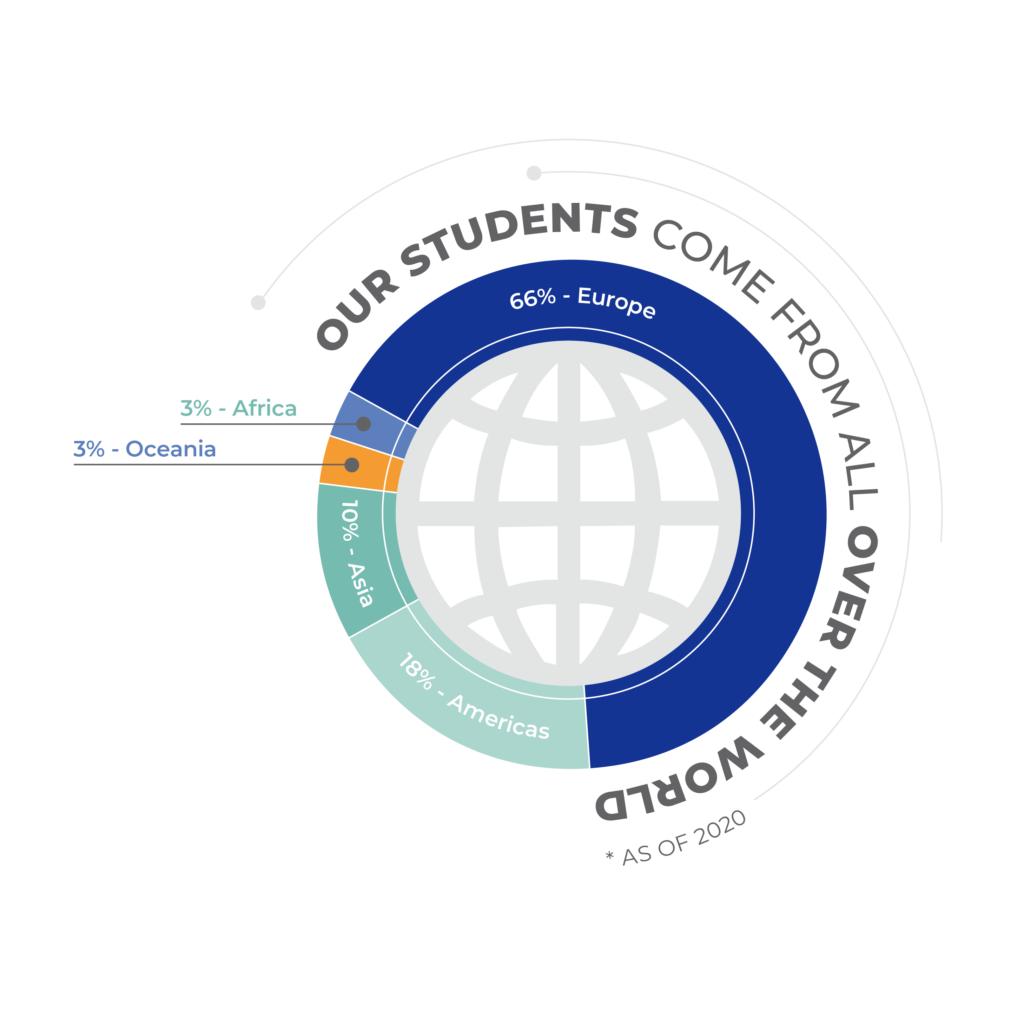 OUR STUDENTS COME FROM ALL OVER THE WORLD

* AS OF 2020

66% - Europe

3% - Africa

3% - Oceania

10% - Asia

18% - Americas